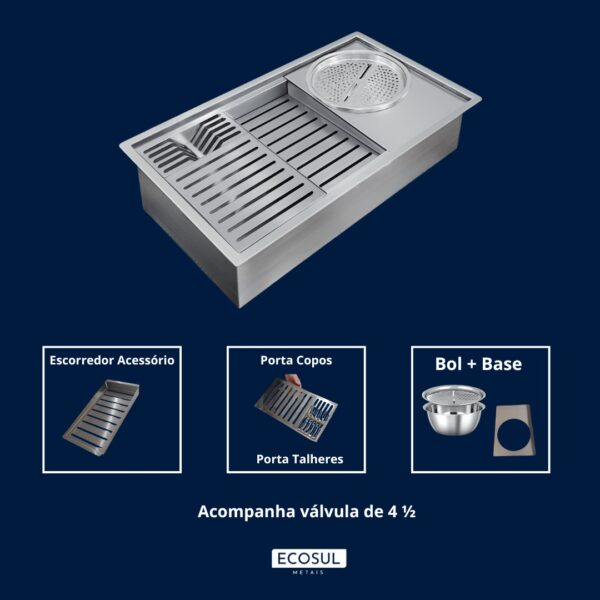 Escorredor Acessório

Porta Copos

Porta Talheres

Bol + Base

Acompanha válvula de 4 ½

ECOSUL
METAIS